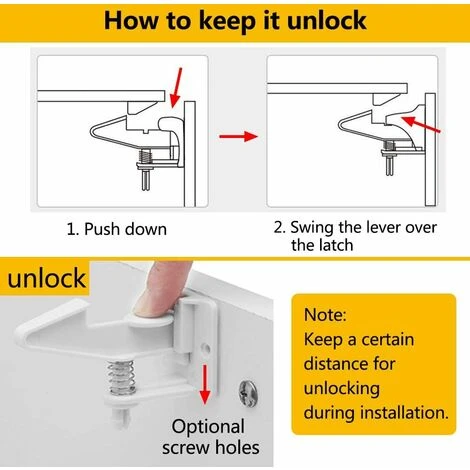 How to keep it unlock

1. Push down

2. Swing the lever over the latch

unlock

Optional screw holes

Note:
Keep a certain distance for unlocking during installation.