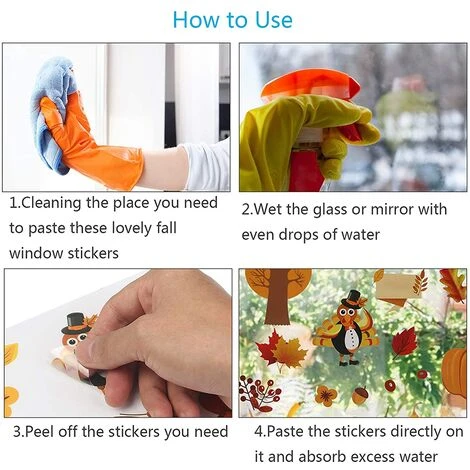 How to Use

1.Cleaning the place you need to paste these lovely fall window stickers

2.Wet the glass or mirror with even drops of water

3.Peel off the stickers you need

4.Paste the stickers directly on it and absorb excess water