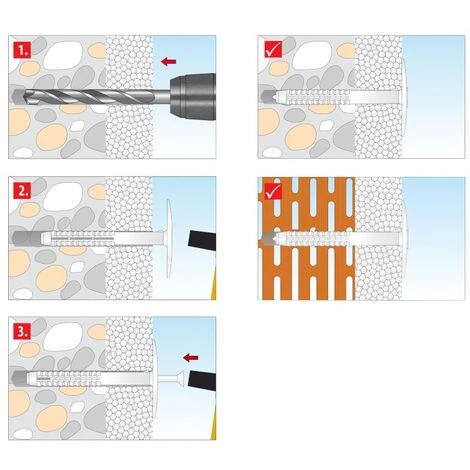 1.

2.

3.