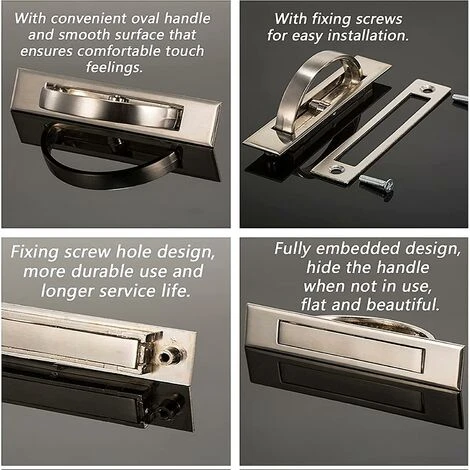 With convenient oval handle and smooth surface that ensures comfortable touch feelings.

With fixing screws for easy installation.

Fixing screw hole design, more durable use and longer service life.

Fully embedded design, hide the handle when not in use, flat and beautiful.